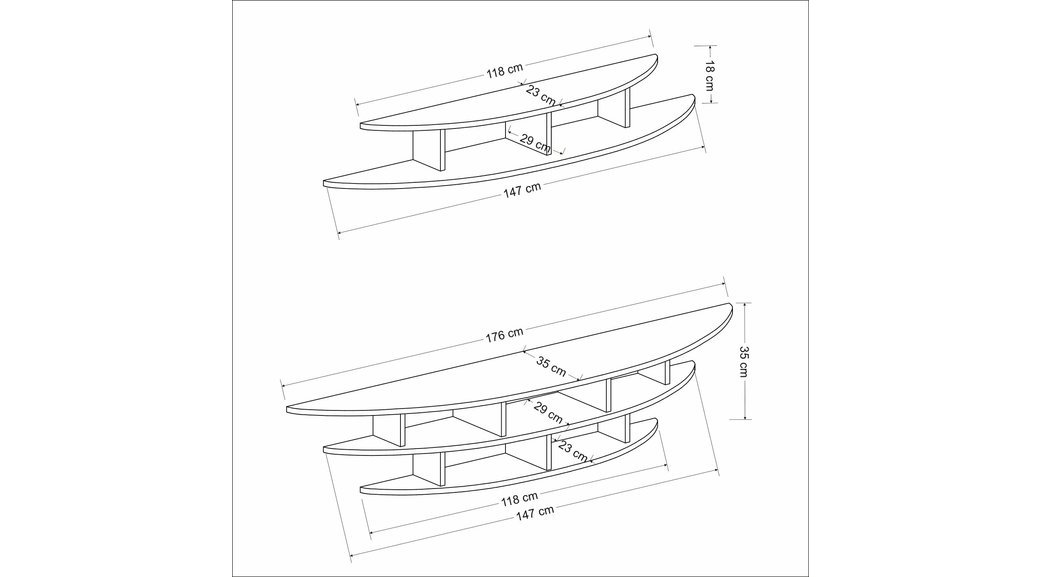 118 cm
23 cm
18 cm
29 cm
147 cm

176 cm
35 cm
35 cm
29 cm
23 cm
118 cm
147 cm