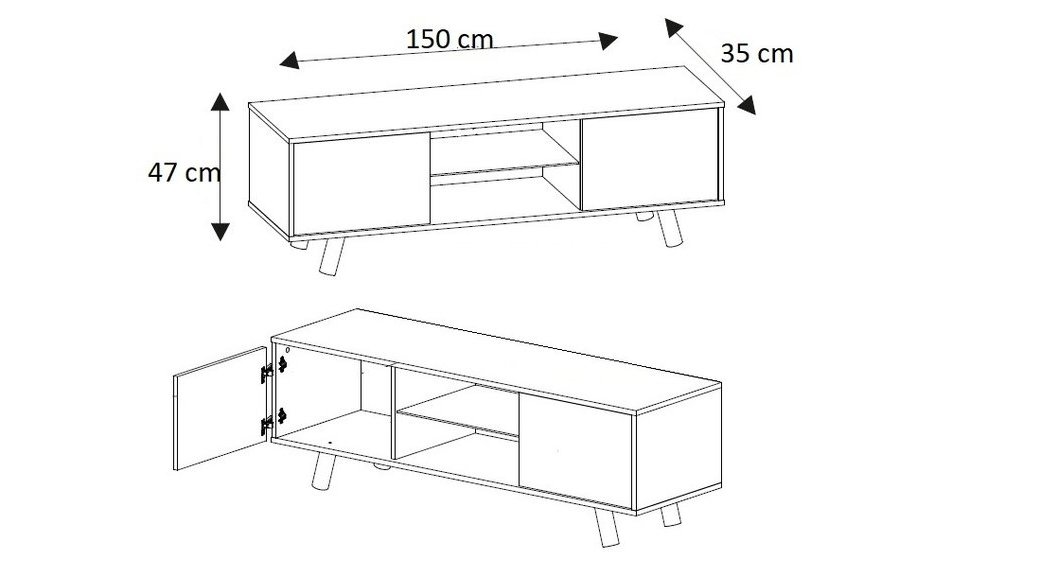 150 cm
35 cm
47 cm